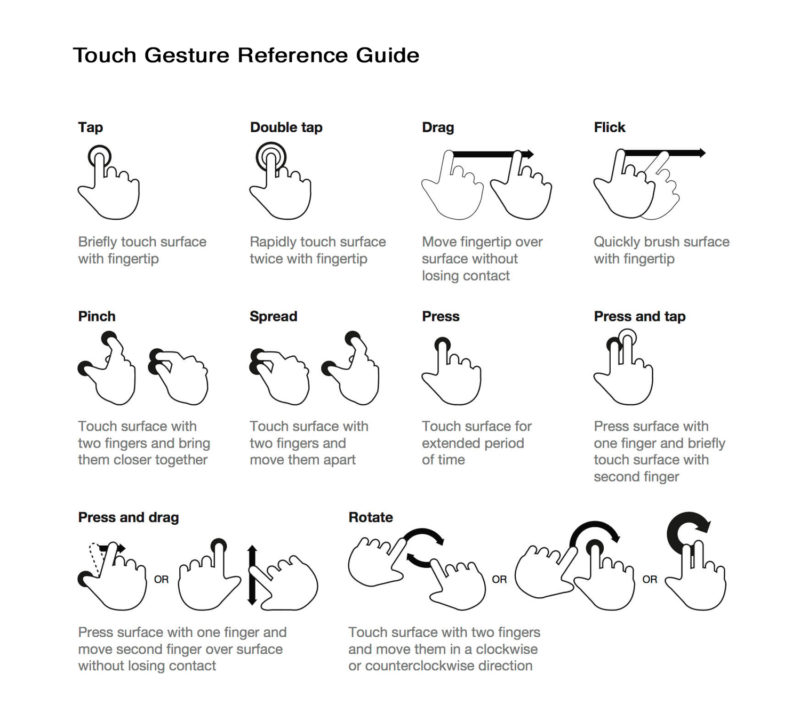 Touch Gesture Reference Guide

Tap

Briefly touch surface with fingertip

Double tap

Rapidly touch surface twice with fingertip

Drag

Move fingertip over surface without losing contact

Flick

Quickly brush surface with fingertip

Pinch

Touch surface with two fingers and bring them closer together

Spread

Touch surface with two fingers and move them apart

Press

Touch surface for extended period of time

Press and tap

Press surface with one finger and briefly touch surface with second finger

Press and drag

OR

Press surface with one finger and move second finger over surface without losing contact

Rotate

OR

OR

Touch surface with two fingers and move them in a clockwise or counterclockwise direction